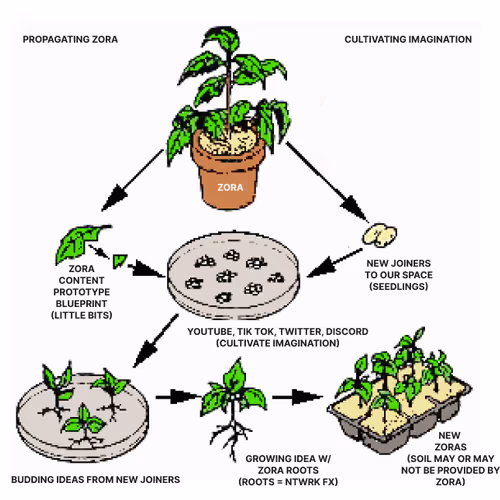 PROPAGATING ZORA

CULTIVATING IMAGINATION

ZORA

ZORA CONTENT PROTOTYPE BLUEPRINT (LITTLE BITS)

NEW JOINERS TO OUR SPACE (SEEDLINGS)

YOUTUBE, TIK TOK, TWITTER, DISCORD (CULTIVATE IMAGINATION)

BUDDING IDEAS FROM NEW JOINERS

GROWING IDEA W/ ZORA ROOTS (ROOTS = NTWRK FX)

NEW ZORAS (SOIL MAY OR MAY NOT BE PROVIDED BY ZORA)