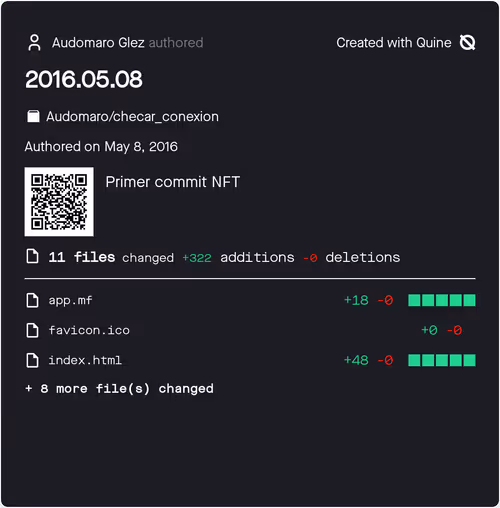 Audomaro Glez authored

Created with Quine

2016.05.08

Audomaro/checar_conexion

Authored on May 8, 2016

Primer commit NFT

11 files changed +322 additions -0 deletions

app.mf +18 -0

favicon.ico +0 -0

index.html +48 -0

+ 8 more file(s) changed